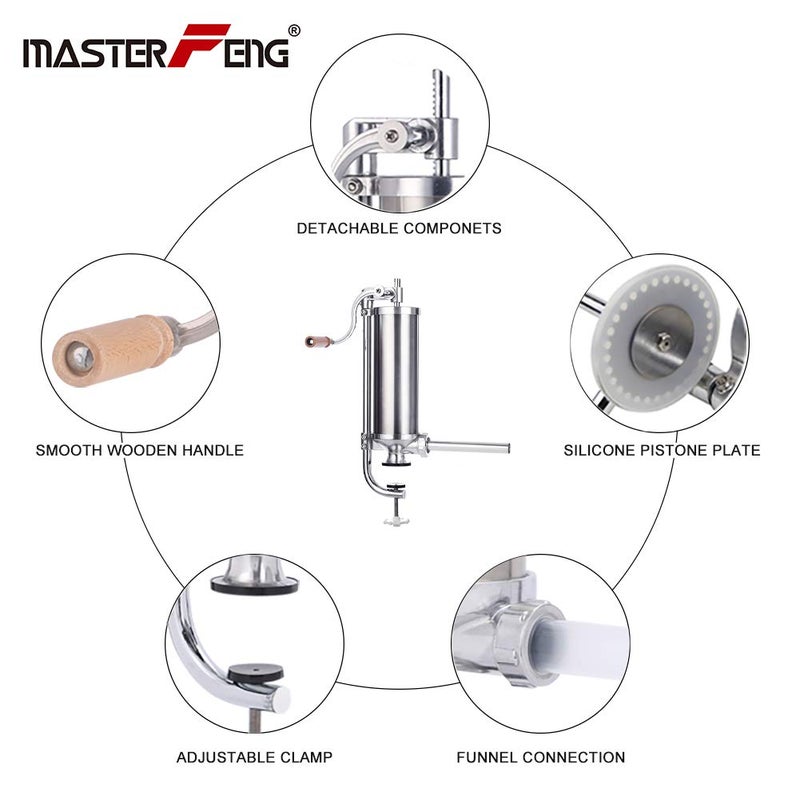 MASTERFENG®

DETACHABLE COMPONETS

SMOOTH WOODEN HANDLE

SILICONE PISTONE PLATE

ADJUSTABLE CLAMP

FUNNEL CONNECTION